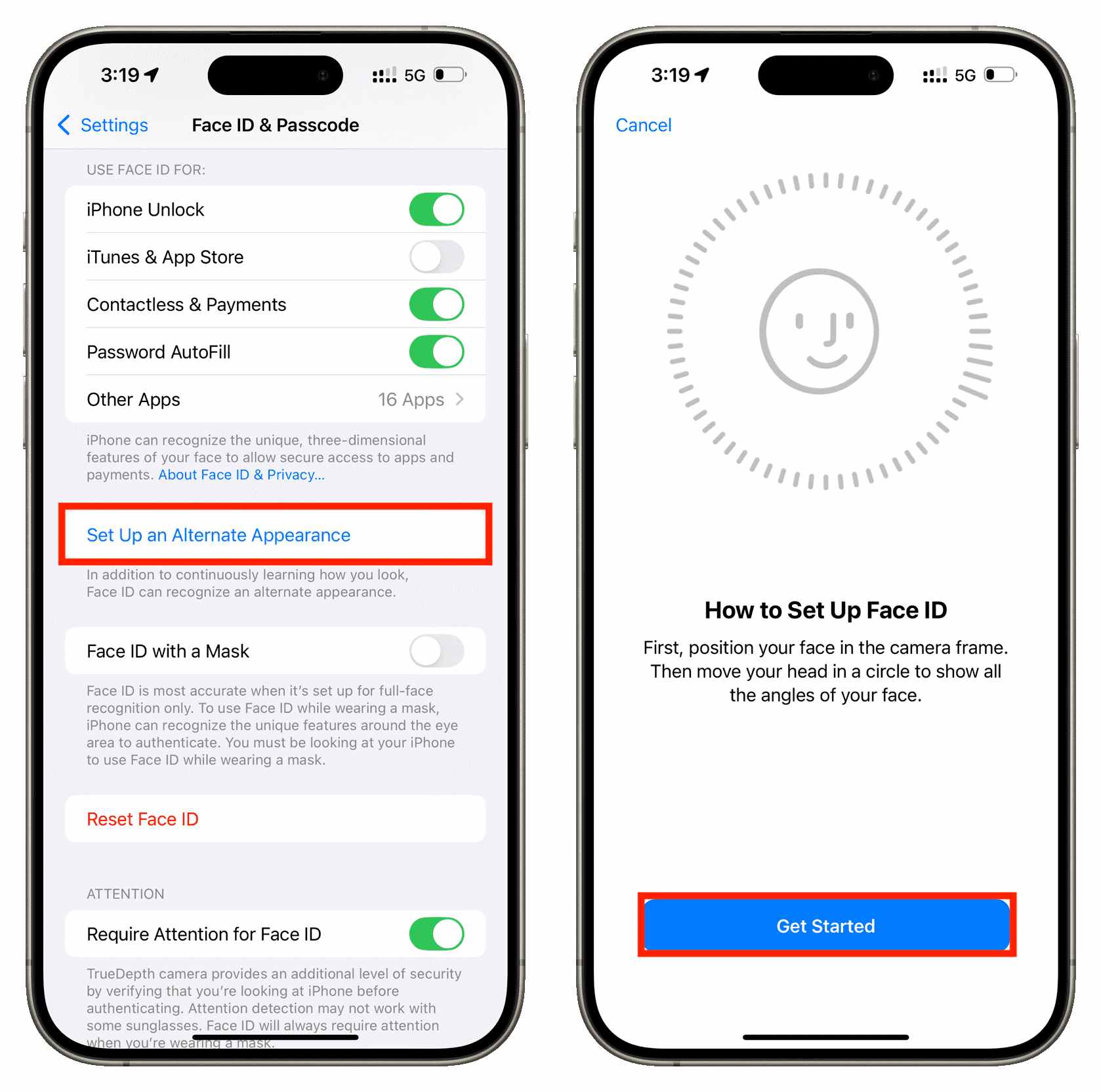 3:19

5G

Settings Face ID & Passcode

USE FACE ID FOR:

iPhone Unlock

iTunes & App Store

Contactless & Payments

Password AutoFill

Other Apps 16 Apps

iPhone can recognize the unique, three-dimensional features of your face to allow secure access to apps and payments. About Face ID & Privacy...

Set Up an Alternate Appearance

In addition to continuously learning how you look, Face ID can recognize an alternate appearance.

Face ID with a Mask

Face ID is most accurate when it's set up for full-face recognition only. To use Face ID while wearing a mask, iPhone can recognize the unique features around the eye area to authenticate. You must be looking at your iPhone to use Face ID while wearing a mask.

Reset Face ID

ATTENTION

Require Attention for Face ID

TrueDepth camera provides an additional level of security by verifying that you're looking at iPhone before authenticating. Attention detection may not work with some sunglasses. Face ID will always require attention when you're wearing a mask.

3:19

5G

Cancel

How to Set Up Face ID

First, position your face in the camera frame. Then move your head in a circle to show all the angles of your face.

Get Started